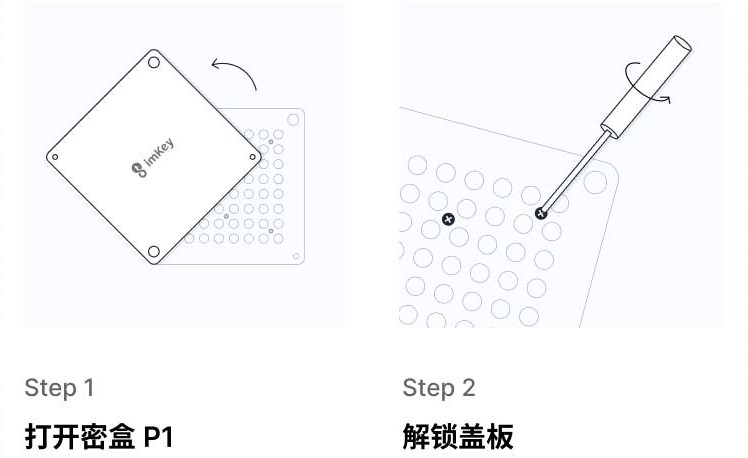 imKey

Step 1

打开密盒 P1

Step 2

解锁盖板